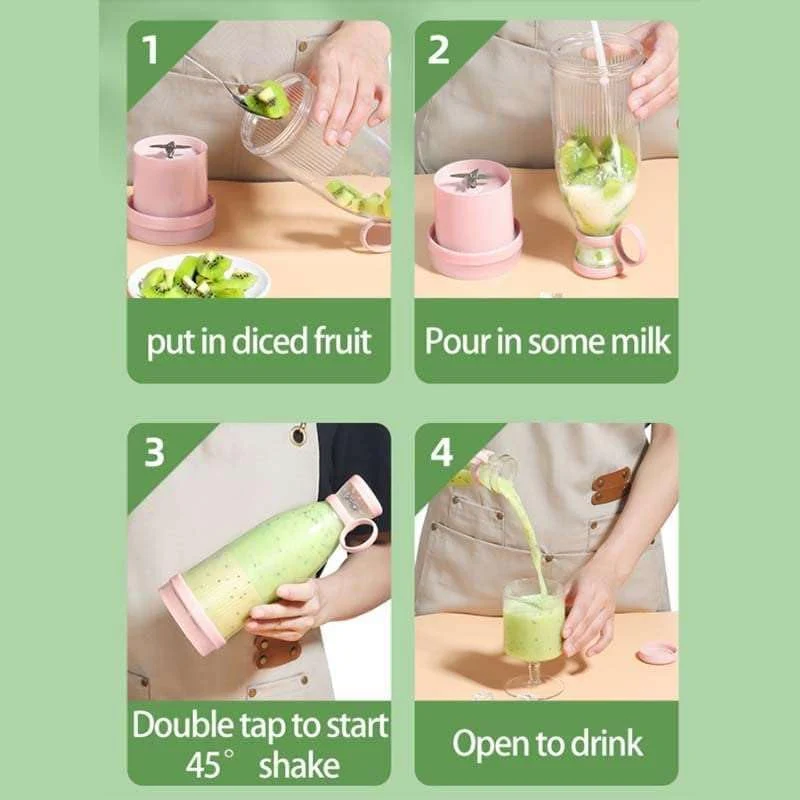 1

put in diced fruit

2

Pour in some milk

3

Double tap to start 45° shake

4

Open to drink